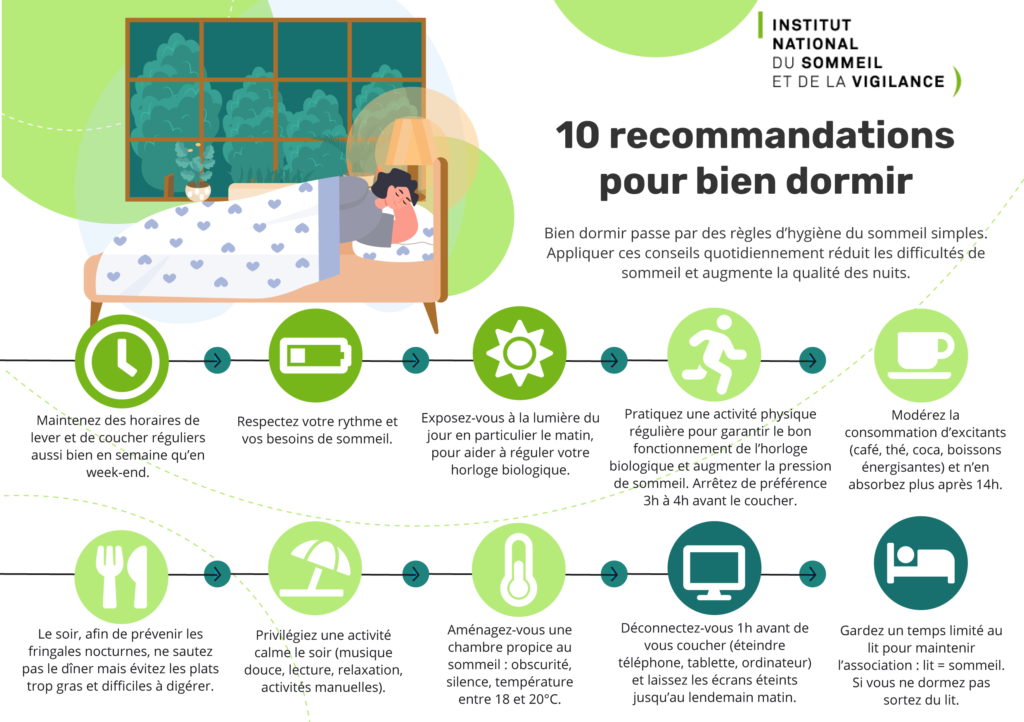 INSTITUT
NATIONAL
DU SOMMEIL
ET DE LA VIGILANCE

10 recommandations pour bien dormir

Bien dormir passe par des règles d'hygiène du sommeil simples. Appliquer ces conseils quotidiennement réduit les difficultés de sommeil et augmente la qualité des nuits.

Maintenez des horaires de lever et de coucher réguliers aussi bien en semaine qu'en week-end.

Respectez votre rythme et vos besoins de sommeil.

Exposez-vous à la lumière du jour en particulier le matin, pour aider à réguler votre horloge biologique.

Pratiquez une activité physique régulière pour garantir le bon fonctionnement de l'horloge biologique et augmenter la pression de sommeil. Arrêtez de préférence 3h à 4h avant le coucher.

Modérez la consommation d'excitants (café, thé, coca, boissons énergisantes) et n'en absorbez plus après 14h.

Le soir, afin de prévenir les fringales nocturnes, ne sautez pas le dîner mais évitez les plats trop gras et difficiles à digérer.

Privilégiez une activité calme le soir (musique douce, lecture, relaxation, activités manuelles).

Aménagez-vous une chambre propice au sommeil : obscurité, silence, température entre 18 et 20°C.

Déconnectez-vous 1h avant de vous coucher (éteindre téléphone, tablette, ordinateur) et laissez les écrans éteints jusqu'au lendemain matin.

Gardez un temps limité au lit pour maintenir l'association : lit = sommeil. Si vous ne dormez pas sortez du lit.